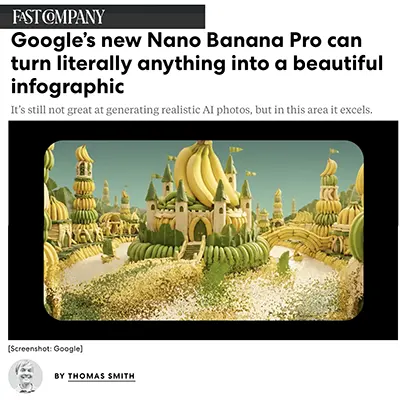 FAST COMPANY

Google's new Nano Banana Pro can turn literally anything into a beautiful infographic

It's still not great at generating realistic AI photos, but in this area it excels.

[Screenshot: Google]

BY THOMAS SMITH