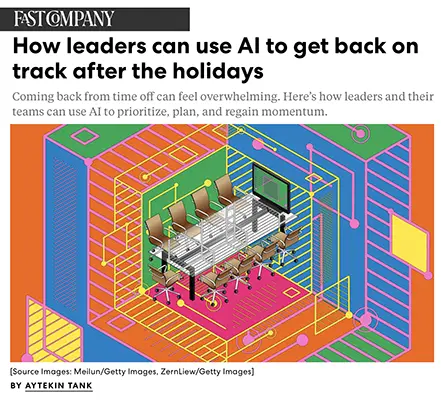 FAST COMPANY

How leaders can use AI to get back on track after the holidays

Coming back from time off can feel overwhelming. Here's how leaders and their teams can use AI to prioritize, plan, and regain momentum.

[Source Images: Meilun/Getty Images, ZernLiew/Getty Images]

BY AYTEKIN TANK